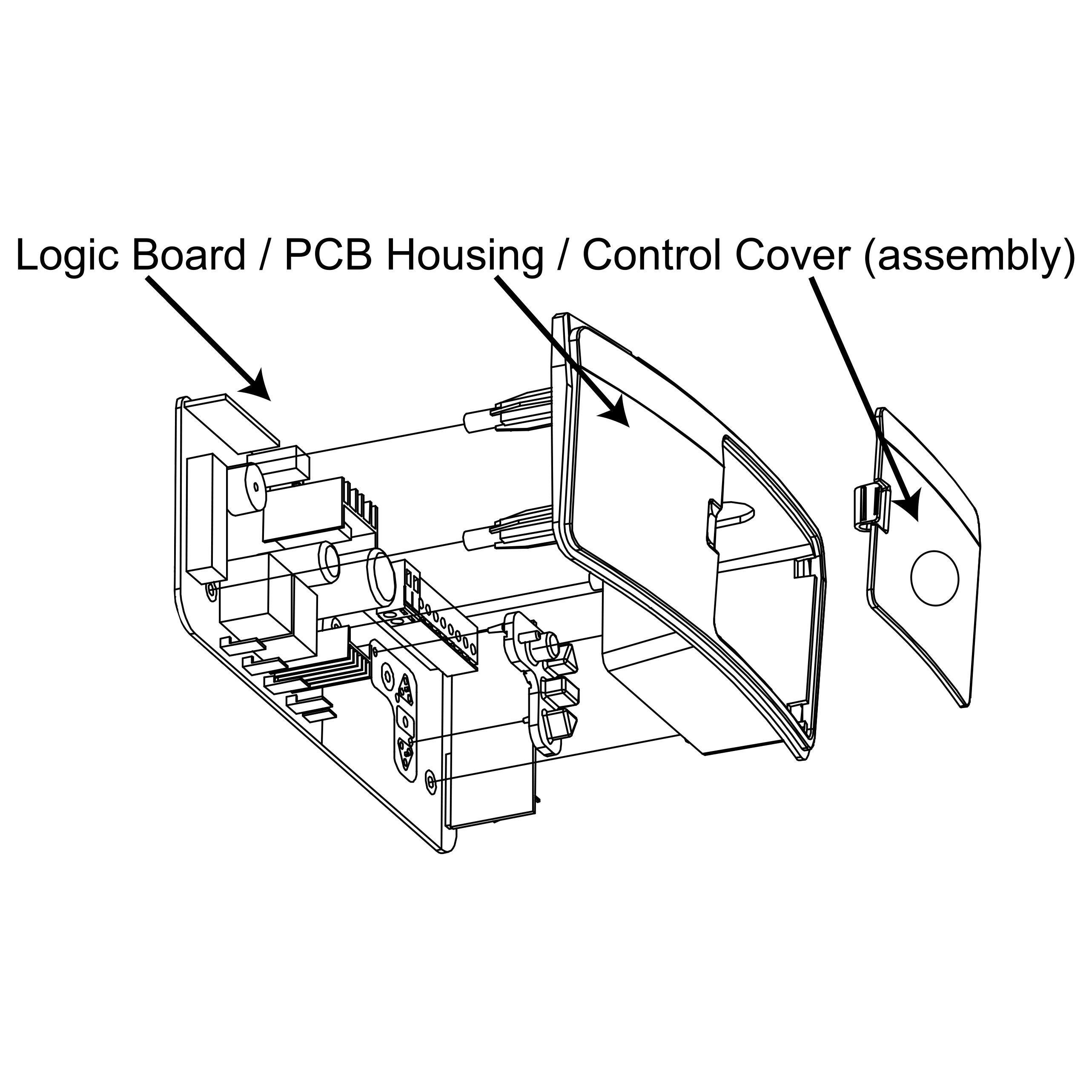 Logic Board / PCB Housing / Control Cover (assembly)